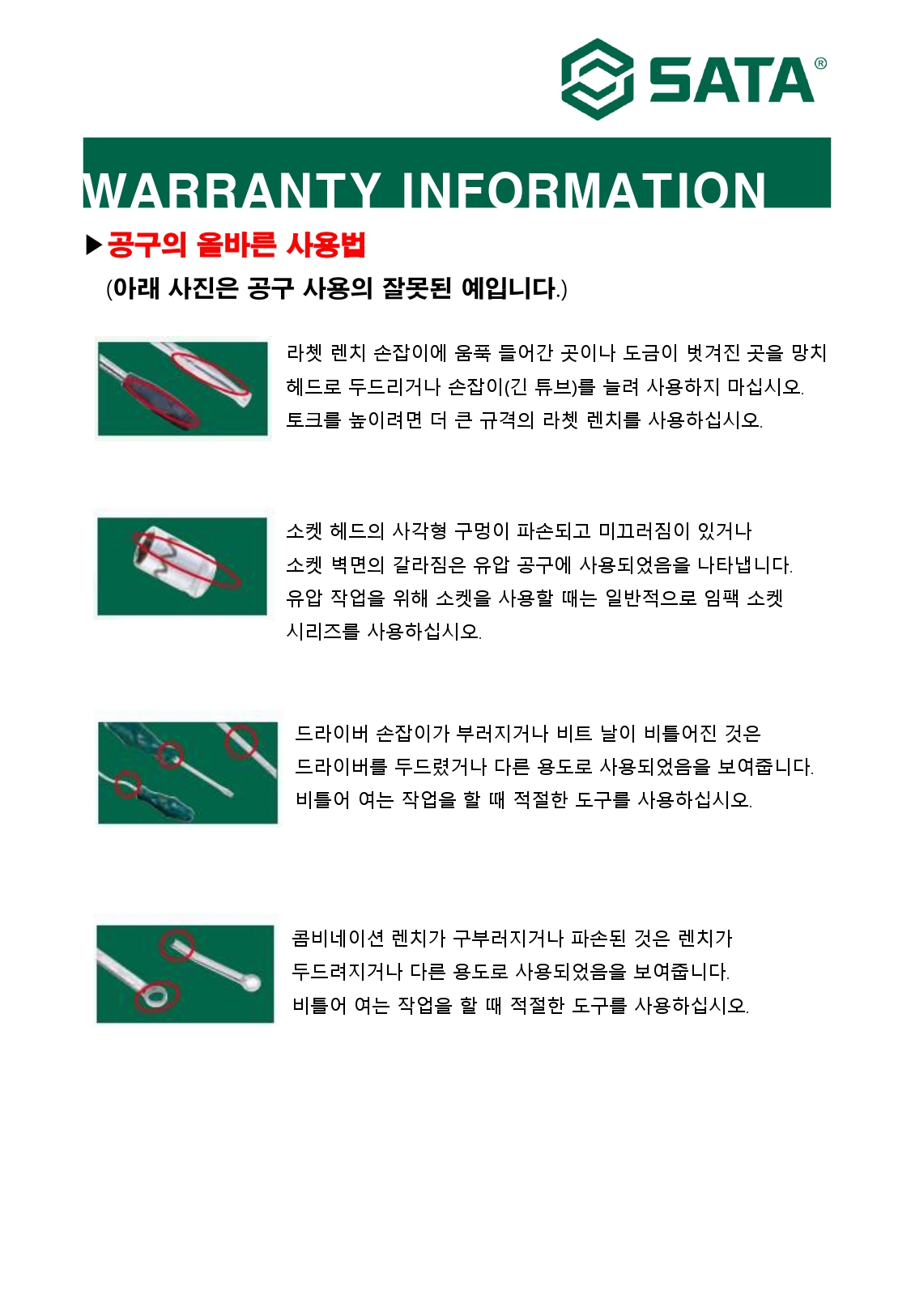 SATA®

WARRANTY INFORMATION

▶공구의 올바른 사용법

(아래 사진은 공구 사용의 잘못된 예입니다.)

라쳇 렌치 손잡이에 움푹 들어간 곳이나 도금이 벗겨진 곳을 망치 헤드로 두드리거나 손잡이(긴 튜브)를 늘려 사용하지 마십시오. 토크를 높이려면 더 큰 규격의 라쳇 렌치를 사용하십시오.

소켓 헤드의 사각형 구멍이 파손되고 미끄러짐이 있거나 소켓 벽면의 갈라짐은 유압 공구에 사용되었음을 나타냅니다. 유압 작업을 위해 소켓을 사용할 때는 일반적으로 임팩 소켓 시리즈를 사용하십시오.

드라이버 손잡이가 부러지거나 비트 날이 비틀어진 것은 드라이버를 두드렸거나 다른 용도로 사용되었음을 보여줍니다. 비틀어 여는 작업을 할 때 적절한 도구를 사용하십시오.

콤비네이션 렌치가 구부러지거나 파손된 것은 렌치가 두드려지거나 다른 용도로 사용되었음을 보여줍니다. 비틀어 여는 작업을 할 때 적절한 도구를 사용하십시오.